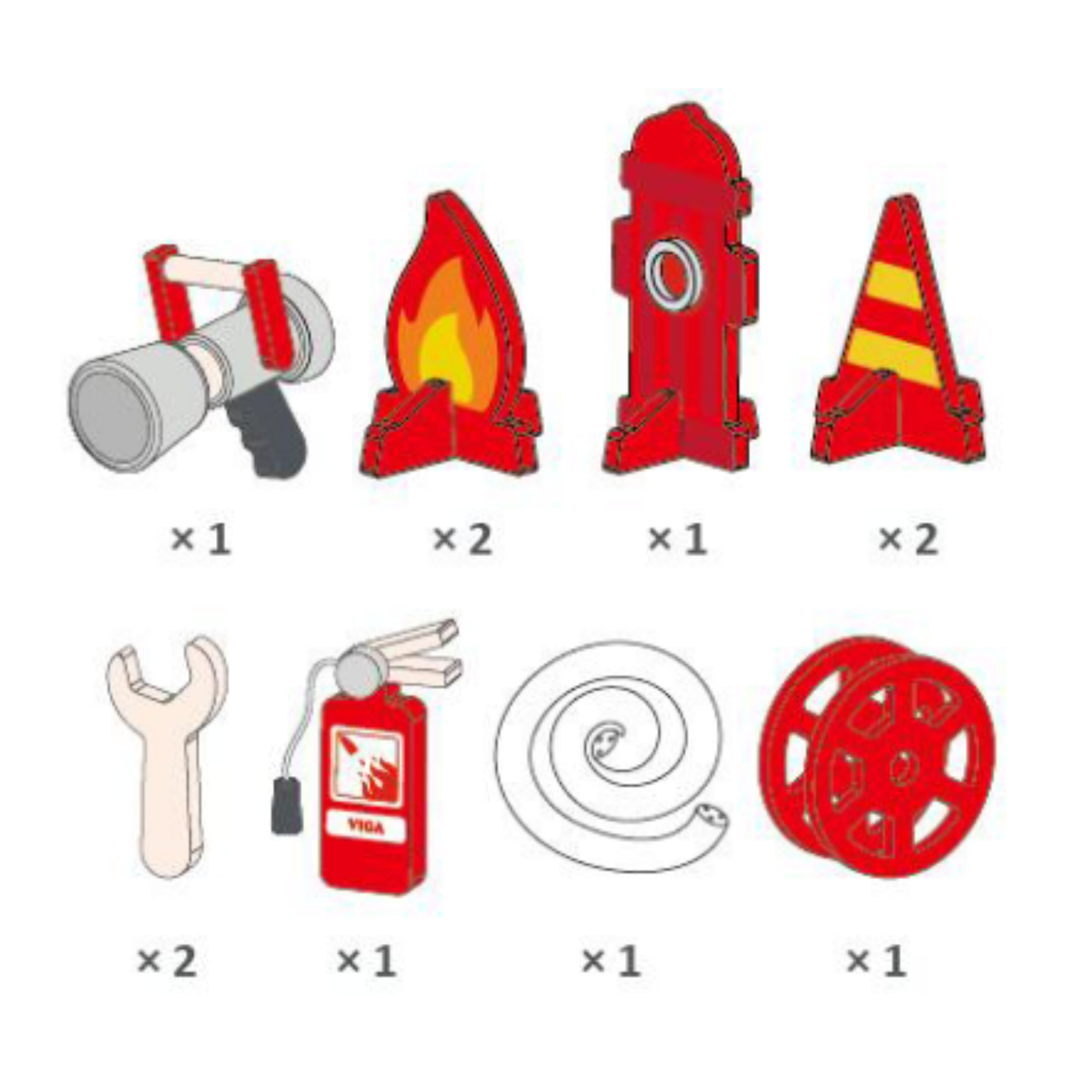 ×1

×2

×1

×2

VIGA

×2

×1

×1

×1