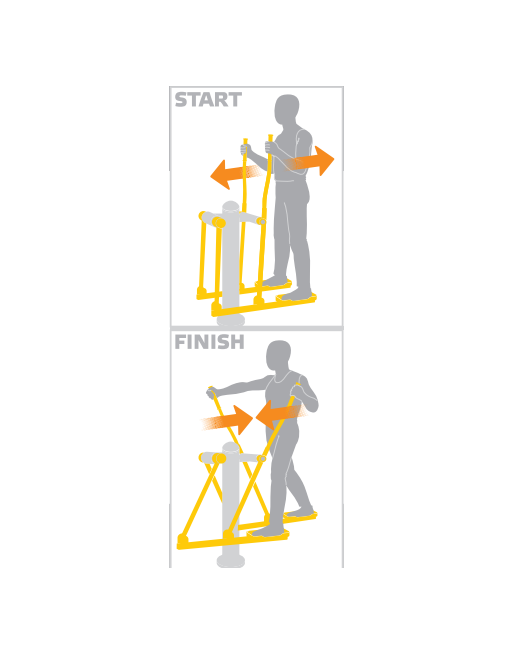 START

FINISH