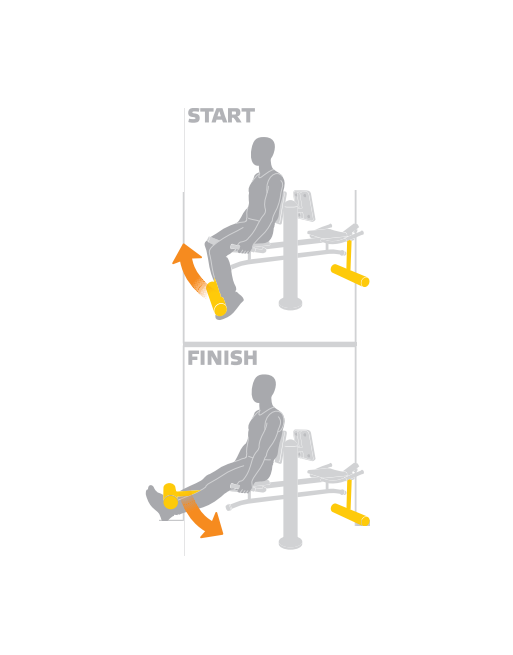 START

FINISH