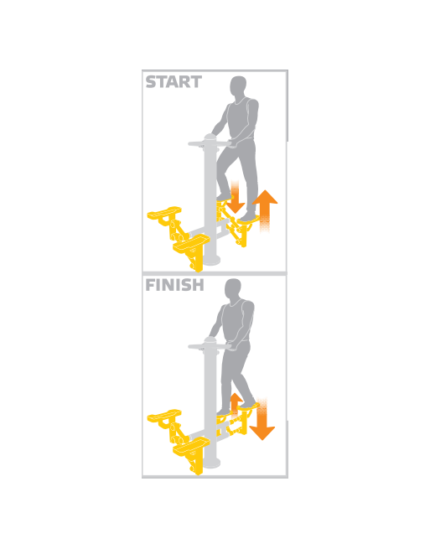 START

FINISH