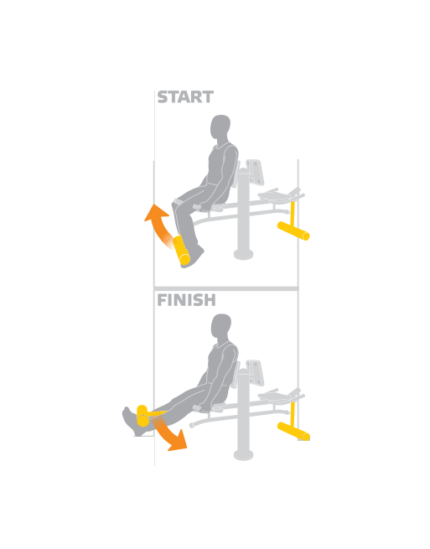 START

FINISH